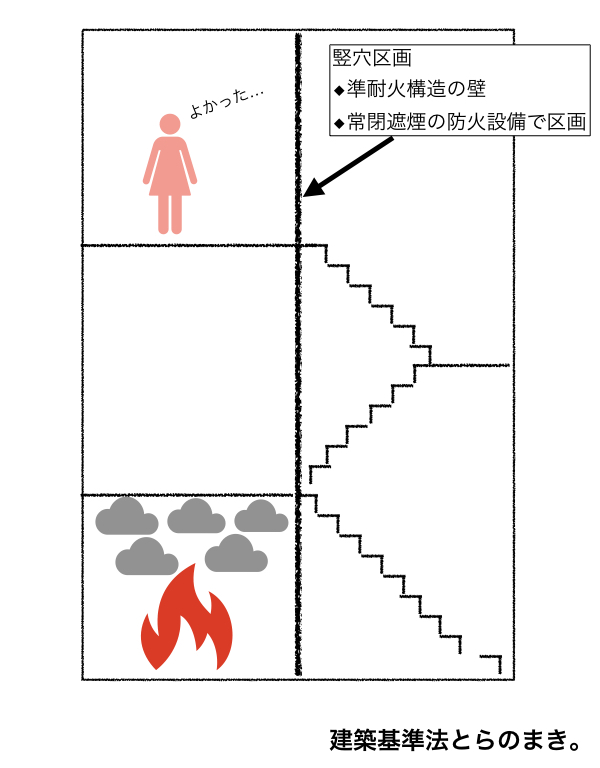 よかった…

竪穴区画
◆準耐火構造の壁
◆常閉遮煙の防火設備で区画

建築基準法とらのまき。