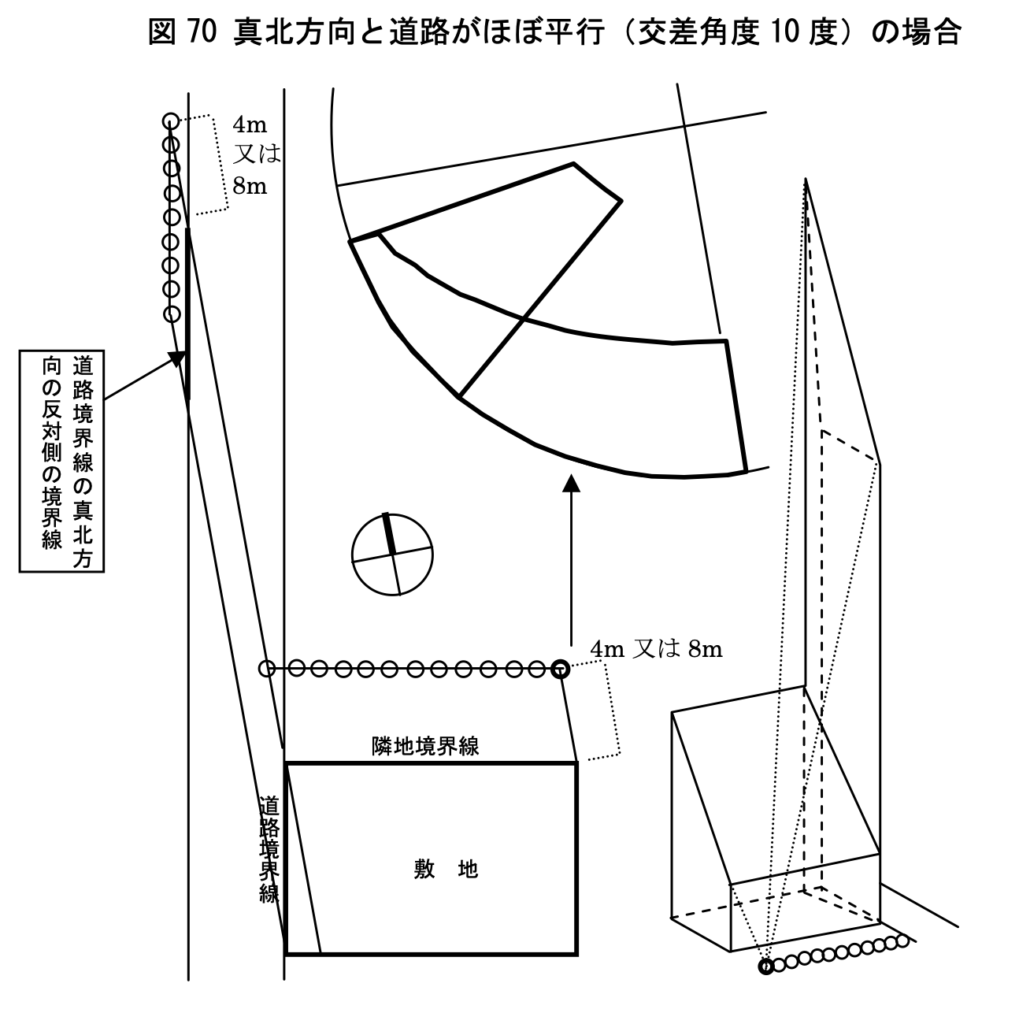 図 70 真北方向と道路がほぼ平行（交差角度 10 度）の場合

4m
又は
8m

道路境界線の真北方向の反対側の境界線

4m 又は 8m

隣地境界線

道路境界線

敷 地